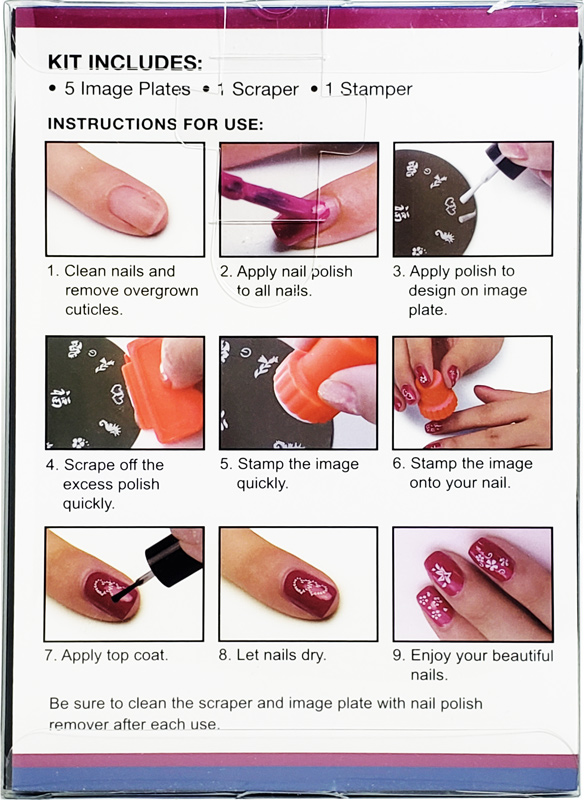 KIT INCLUDES:
• 5 Image Plates • 1 Scraper • 1 Stamper

INSTRUCTIONS FOR USE:

1. Clean nails and remove overgrown cuticles.

2. Apply nail polish to all nails.

3. Apply polish to design on image plate.

4. Scrape off the excess polish quickly.

5. Stamp the image quickly.

6. Stamp the image onto your nail.

7. Apply top coat.

8. Let nails dry.

9. Enjoy your beautiful nails.

Be sure to clean the scraper and image plate with nail polish remover after each use.